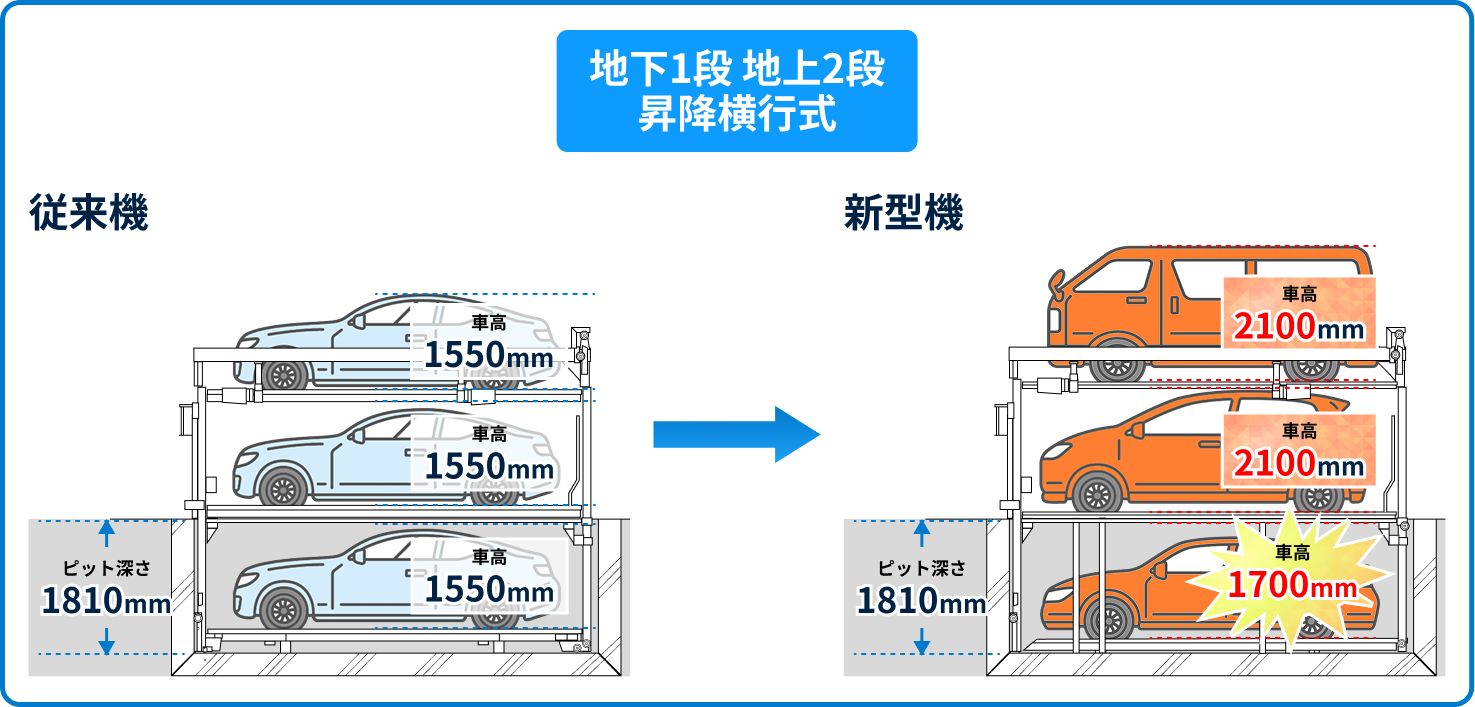 地下1段 地上2段
昇降横行式

従来機

車高
1550mm

車高
1550mm

ピット深さ
1810mm

車高
1550mm

新型機

車高
2100mm

車高
2100mm

ピット深さ
1810mm

車高
1700mm